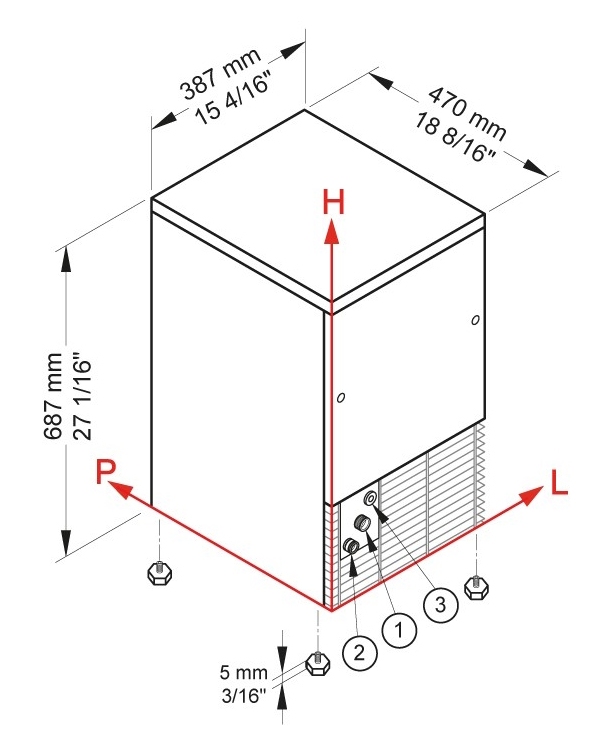 387 mm
15 4/16"

470 mm
18 8/16"

H

687 mm
27 1/16"

P

L

3

1

2

5 mm
3/16"